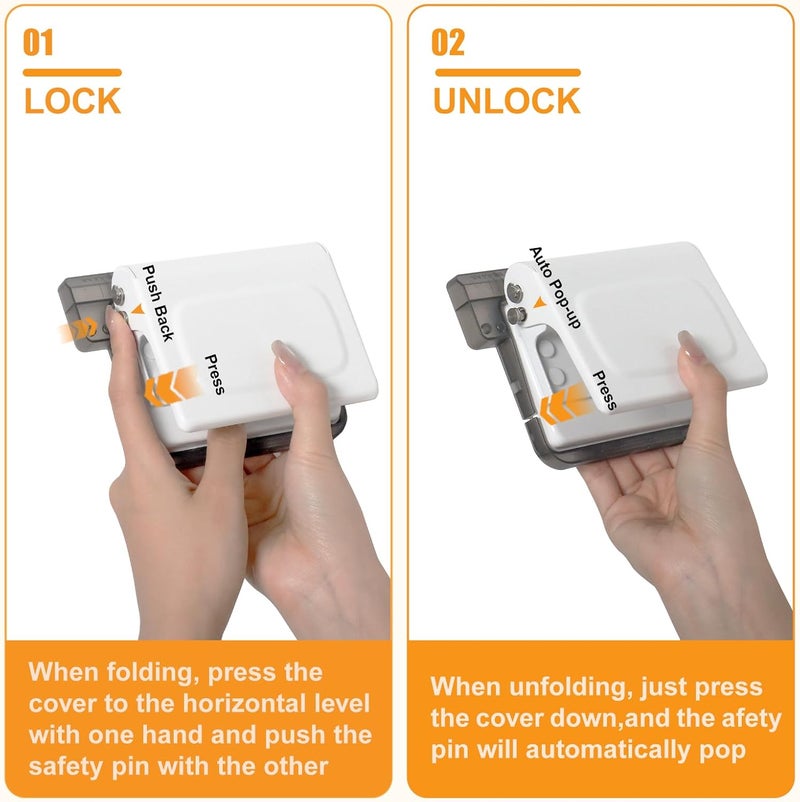 01

LOCK

Push Back

Press

When folding, press the cover to the horizontal level with one hand and push the safety pin with the other

02

UNLOCK

Auto Pop-up

Press

When unfolding, just press the cover down,and the afety pin will automatically pop